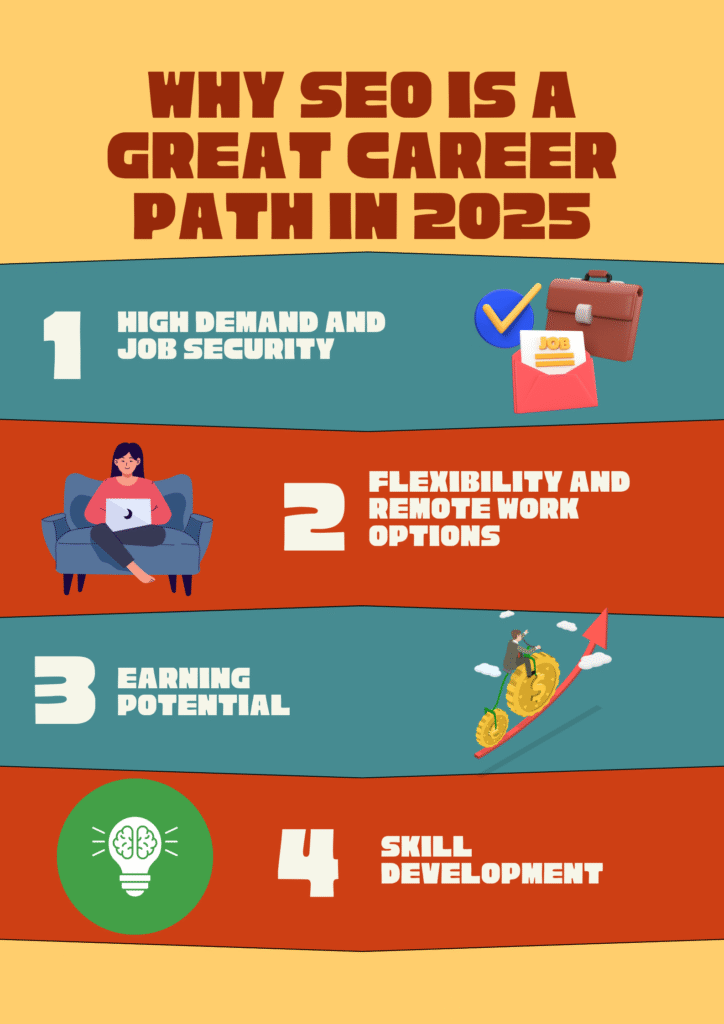 WHY SEO IS A GREAT CAREER PATH IN 2025

1 HIGH DEMAND AND JOB SECURITY

JOB

2 FLEXIBILITY AND REMOTE WORK OPTIONS

3 EARNING POTENTIAL

4 SKILL DEVELOPMENT